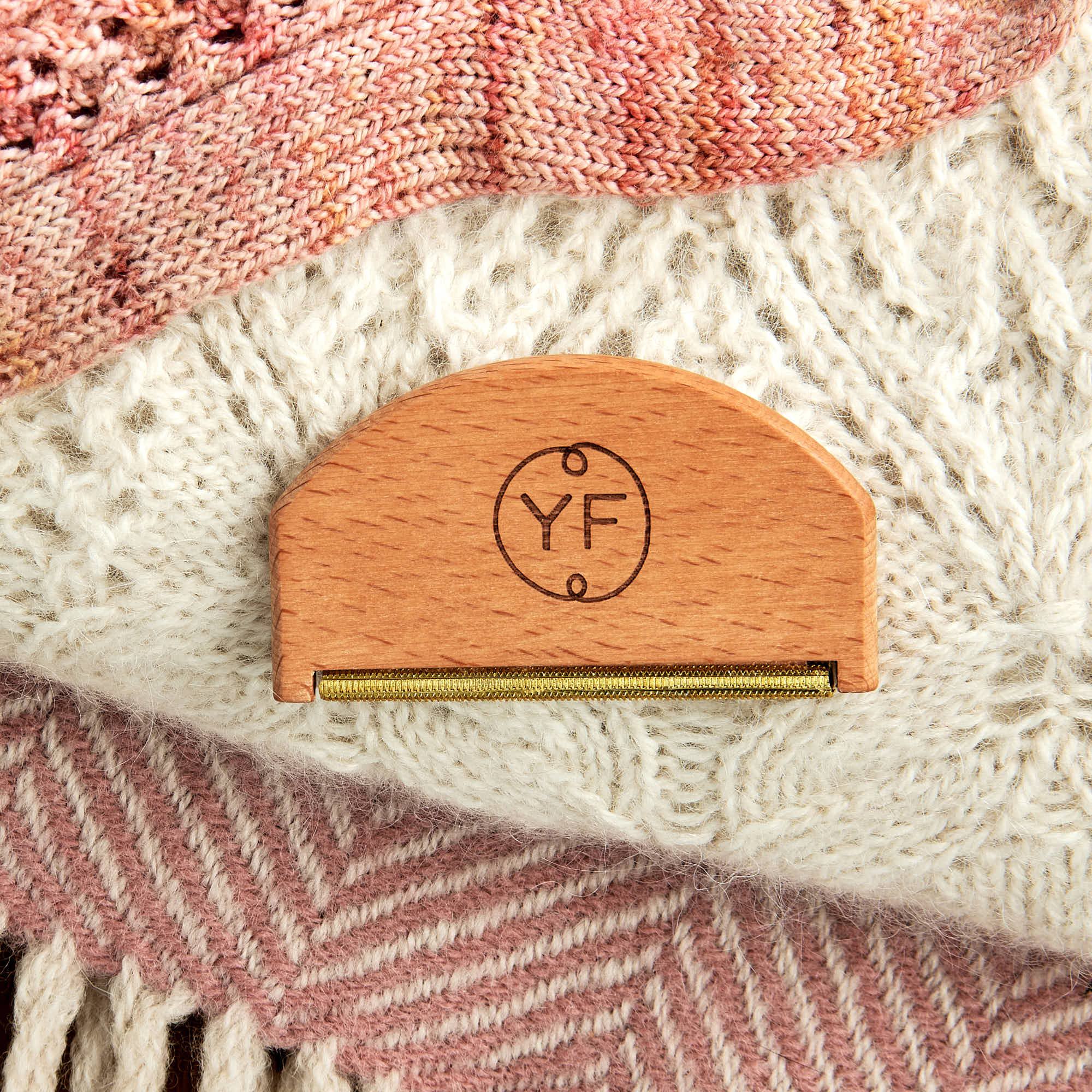 YF